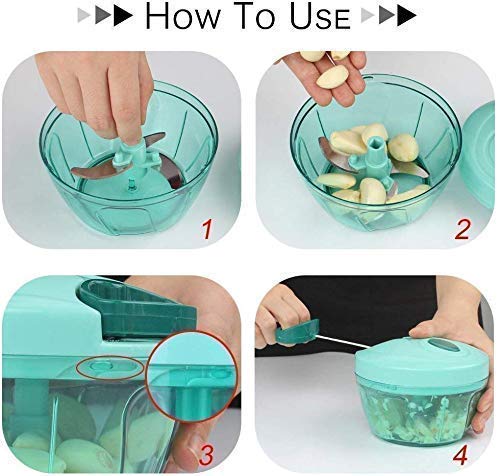 HOW TO USE

1

2

3

4